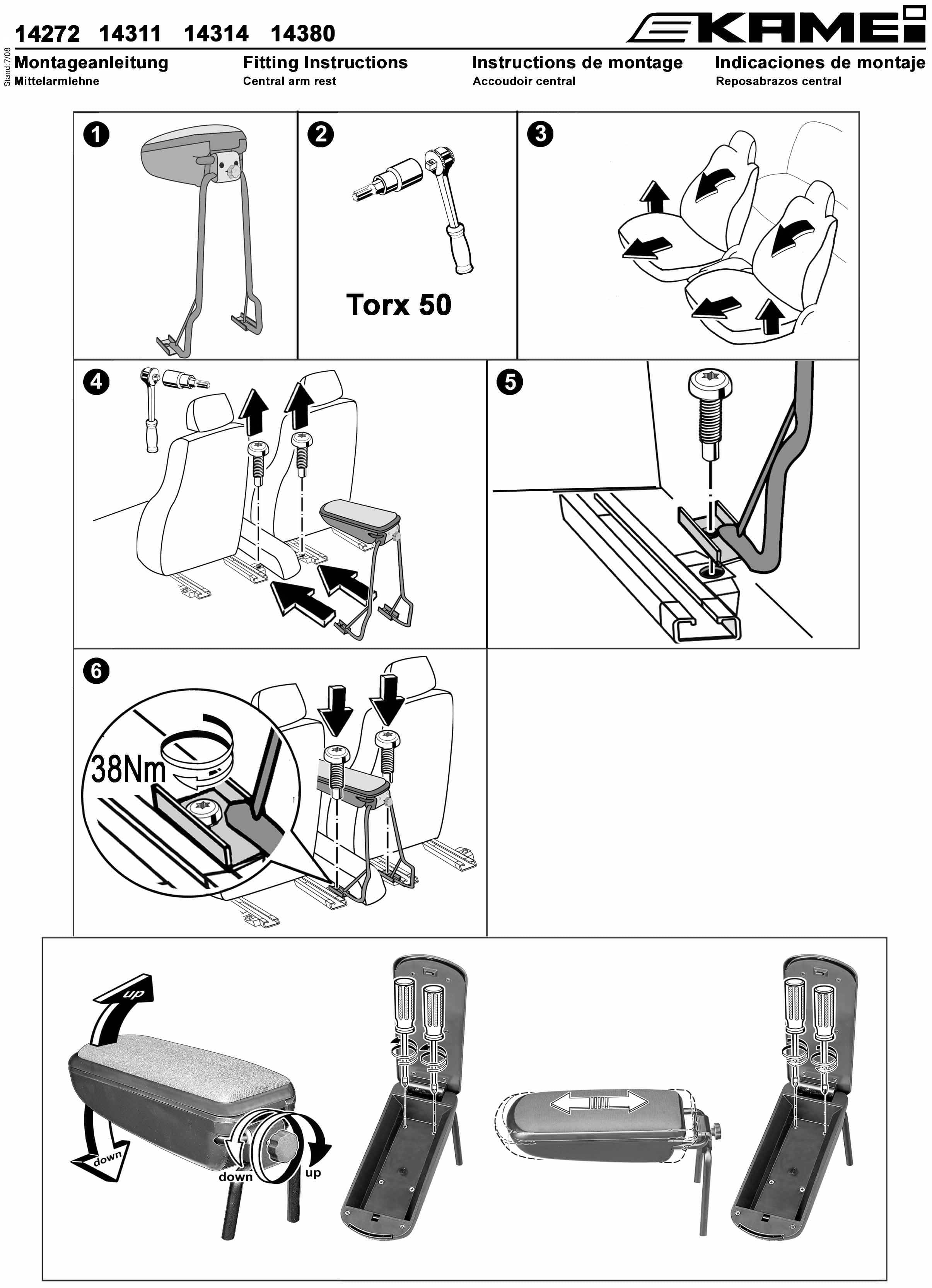 14272 14311 14314 14380

KAMEI

Stand:7/08

Montageanleitung
Mittelarmlehne

Fitting Instructions
Central arm rest

Instructions de montage
Accoudoir central

Indicaciones de montaje
Reposabrazos central

1

2

Torx 50

3

4

5

6

38Nm

up

down

down

up